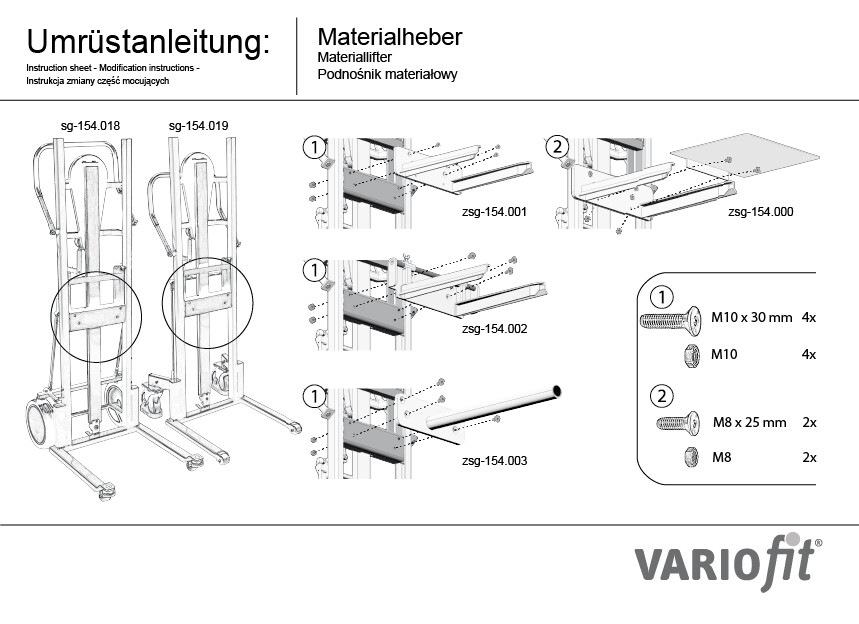 Umrüstanleitung:
Instruction sheet - Modification instructions - Instrukcja zmiany część mocujących

Materialheber
Materiallifter
Podnośnik materiałowy

sg-154.018
sg-154.019

1
zsg-154.001

2
zsg-154.000

1
zsg-154.002

1
zsg-154.003

1
M10 x 30 mm 4x
M10 4x

2
M8 x 25 mm 2x
M8 2x

VARIOfit®