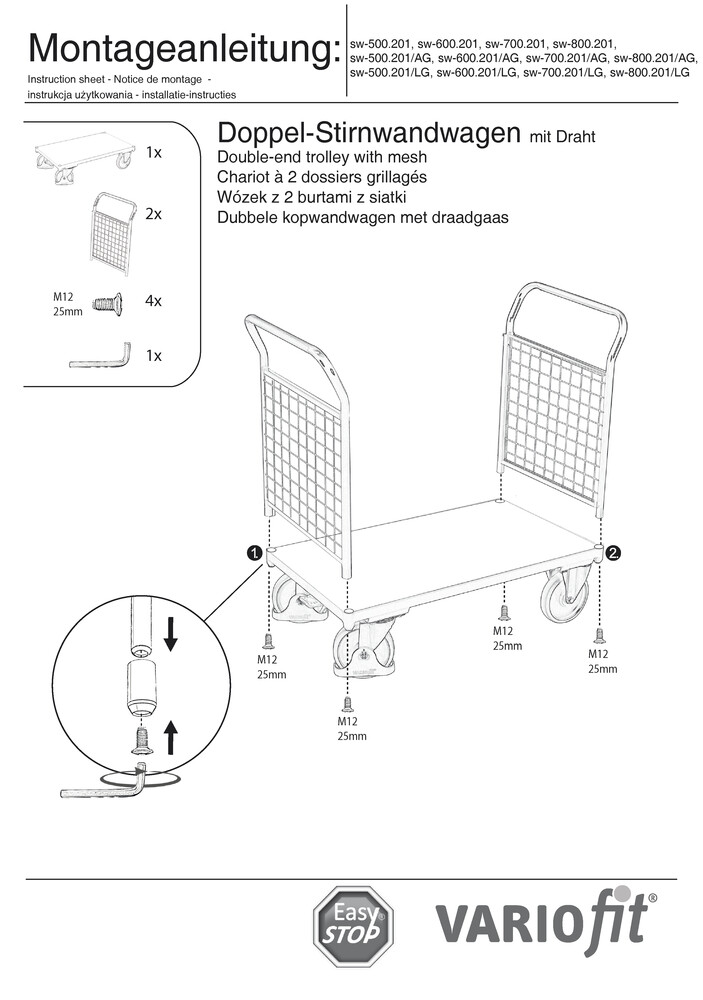 Montageanleitung:

Instruction sheet - Notice de montage - instrukcja użytkowania - installatie-instructies

sw-500.201, sw-600.201, sw-700.201, sw-800.201, sw-500.201/AG, sw-600.201/AG, sw-700.201/AG, sw-800.201/AG, sw-500.201/LG, sw-600.201/LG, sw-700.201/LG, sw-800.201/LG

1x

2x

M12
25mm

4x

1x

Doppel-Stirnwandwagen mit Draht
Double-end trolley with mesh
Chariot à 2 dossiers grillagés
Wózek z 2 burtami z siatki
Dubbele kopwandwagen met draadgaas

1

2

M12
25mm

M12
25mm

M12
25mm

M12
25mm

Easy STOP

VARIOfit®