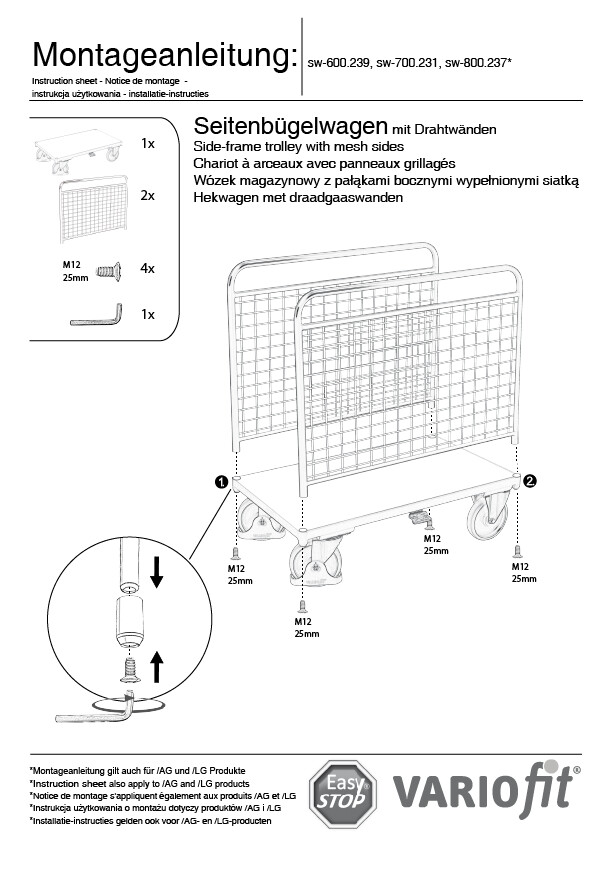 Montageanleitung:
Instruction sheet - Notice de montage - instrukcja użytkowania - installatie-instructies

sw-600.239, sw-700.231, sw-800.237*

1x

2x

M12
25mm

4x

1x

Seitenbügelwagen mit Drahtwänden
Side-frame trolley with mesh sides
Chariot à arceaux avec panneaux grillagés
Wózek magazynowy z pałąkami bocznymi wypełnionymi siatką
Hekwagen met draadgaaswanden

1

2

M12
25mm

M12
25mm

M12
25mm

M12
25mm

*Montageanleitung gilt auch für /AG und /LG Produkte
*Instruction sheet also apply to /AG and /LG products
*Notice de montage s'appliquent également aux produits /AG et /LG
*Instrukcja użytkowania o montażu dotyczy produktów /AG i /LG
*Installatie-instructies gelden ook voor /AG- en /LG-producten

Easy STOP

VARIOfit®