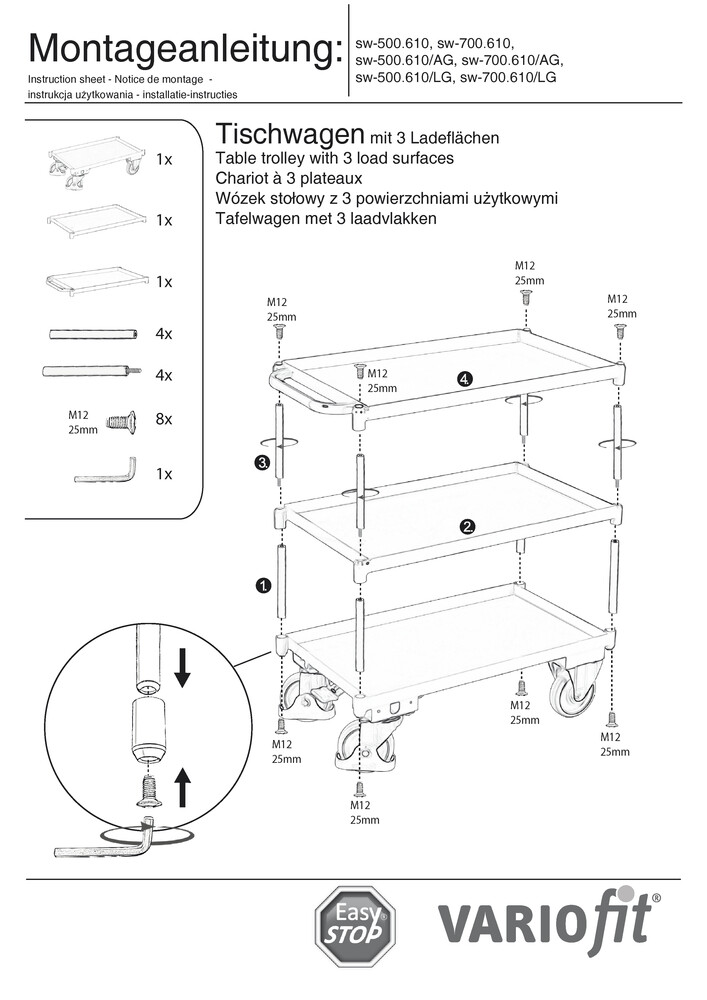 Montageanleitung:

Instruction sheet - Notice de montage - instrukcja użytkowania - installatie-instructies

sw-500.610, sw-700.610, sw-500.610/AG, sw-700.610/AG, sw-500.610/LG, sw-700.610/LG

1x

1x

1x

4x

4x

M12 25mm 8x

1x

Tischwagen mit 3 Ladeflächen
Table trolley with 3 load surfaces
Chariot à 3 plateaux
Wózek stołowy z 3 powierzchniami użytkowymi
Tafelwagen met 3 laadvlakken

M12 25mm

M12 25mm

M12 25mm

M12 25mm

4.

3.

2.

1.

M12 25mm

M12 25mm

M12 25mm

M12 25mm

Easy STOP

VARIOfit®