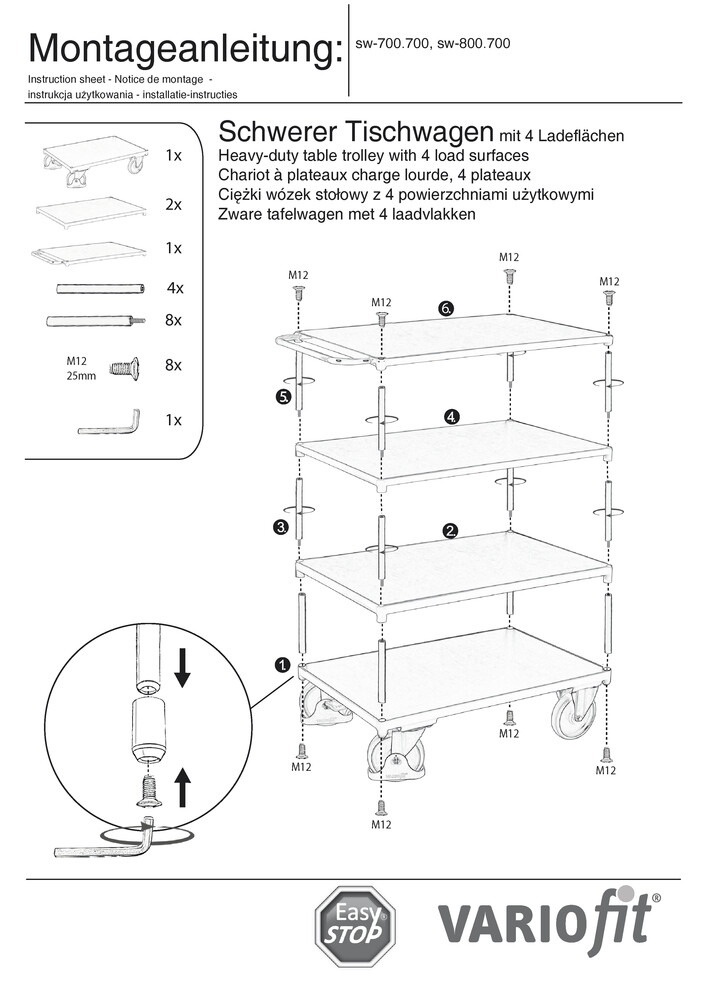 Montageanleitung:
Instruction sheet - Notice de montage - instrukcja użytkowania - installatie-instructies

sw-700.700, sw-800.700

1x
2x
1x
4x
8x
M12
25mm
8x
1x

Schwerer Tischwagen mit 4 Ladeflächen
Heavy-duty table trolley with 4 load surfaces
Chariot à plateaux charge lourde, 4 plateaux
Ciężki wózek stołowy z 4 powierzchniami użytkowymi
Zware tafelwagen met 4 laadvlakken

M12
M12
M12
M12
6.
5.
4.
3.
2.
1.
M12
M12
M12
M12

Easy STOP
VARIOfit®